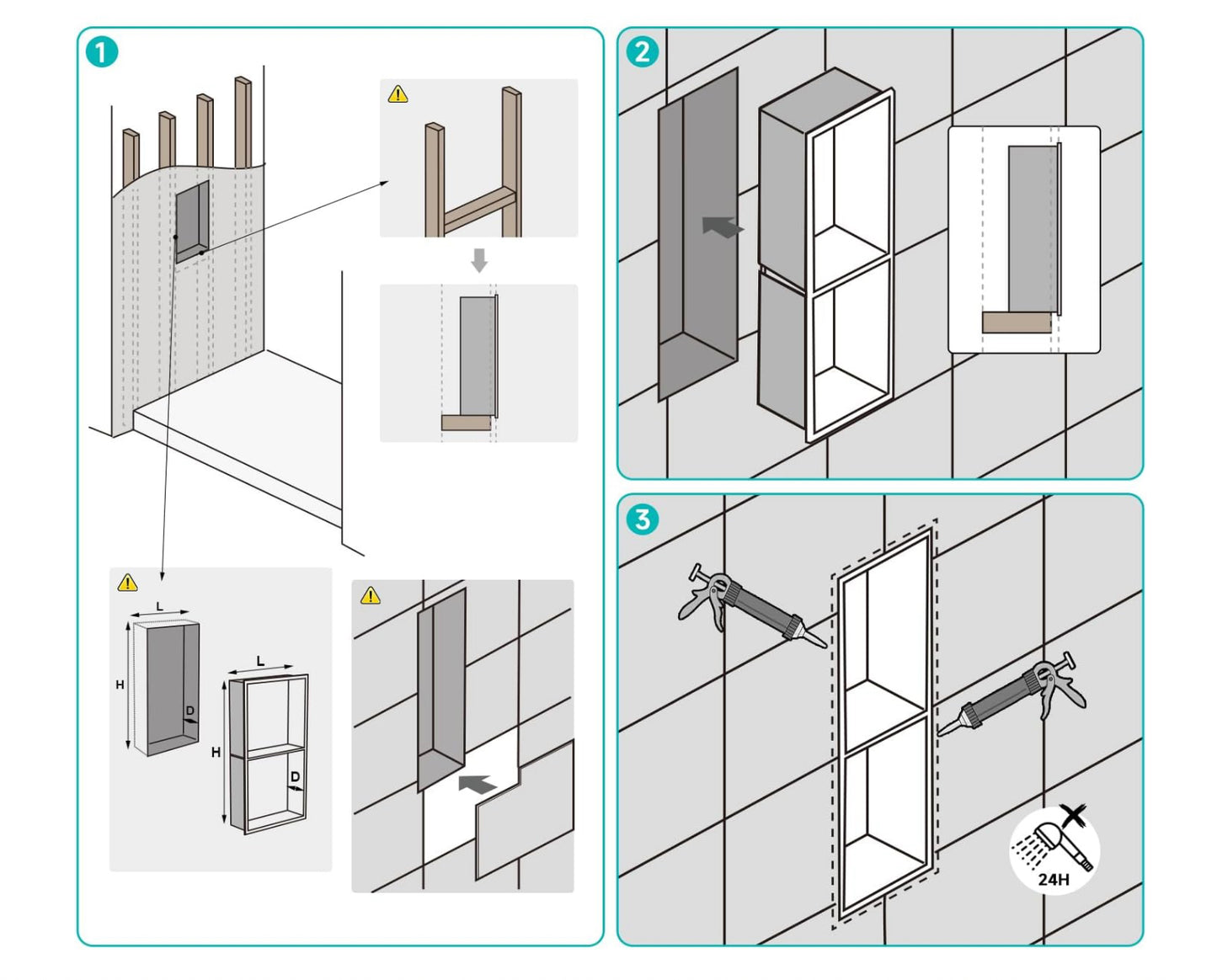 1

L

H

D

L

H

D

2

3

24H