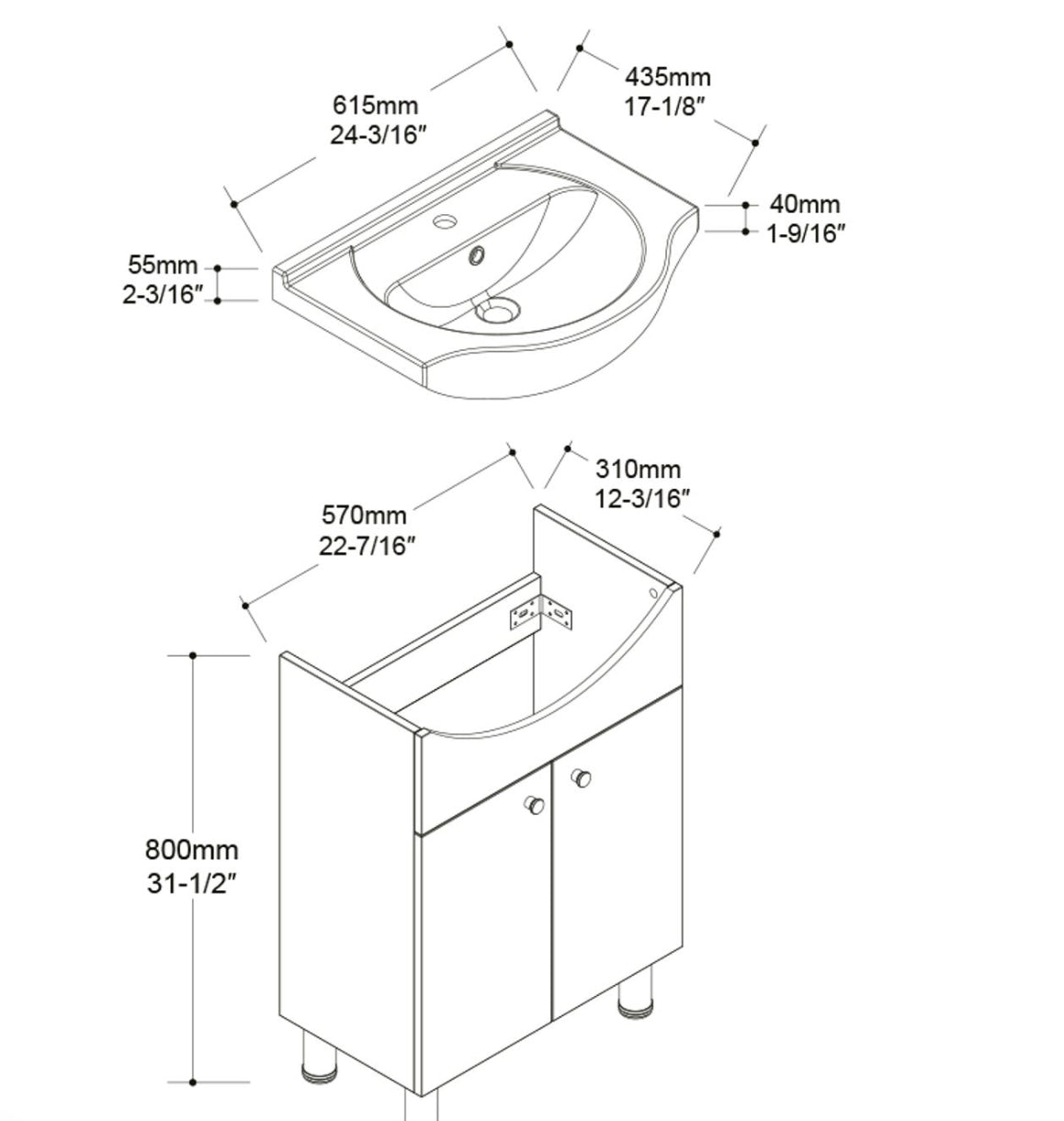 615mm
24-3/16″

435mm
17-1/8″

40mm
1-9/16″

55mm
2-3/16″

570mm
22-7/16″

310mm
12-3/16″

800mm
31-1/2″